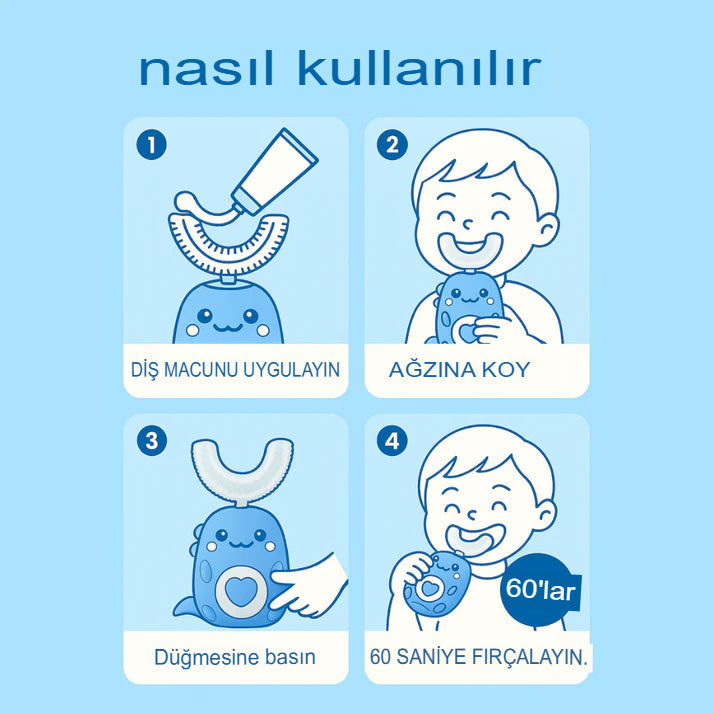 nasıl kullanılır

1
DİŞ MACUNU UYGULAYIN

2
AĞZINA KOY

3
Düğmesine basın

4
60'lar
60 SANİYE FIRÇALAYIN.